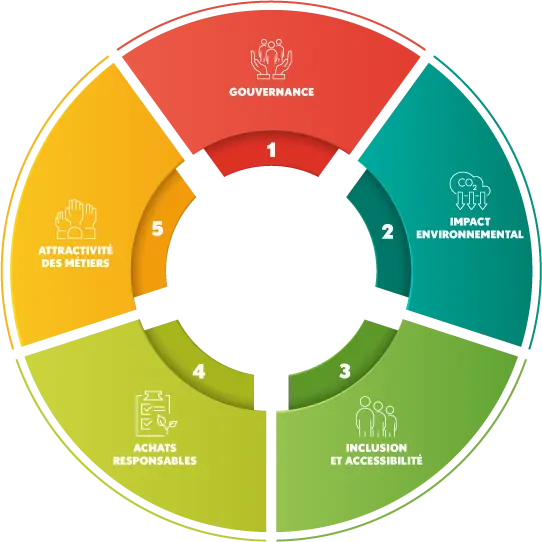 GOUVERNANCE

1

$CO_2$

IMPACT ENVIRONNEMENTAL

2

3

INCLUSION ET ACCESSIBILITÉ

4

ACHATS RESPONSABLES

5

ATTRACTIVITÉ DES MÉTIERS